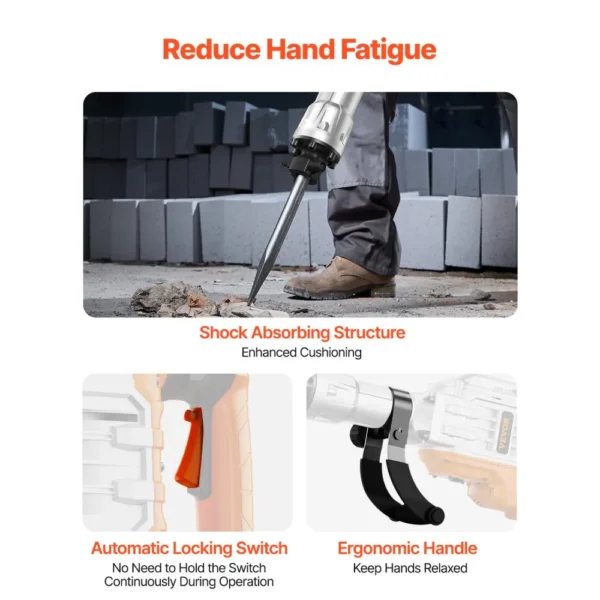 Reduce Hand Fatigue

Shock Absorbing Structure
Enhanced Cushioning

VEVOR

Automatic Locking Switch
No Need to Hold the Switch Continuously During Operation

Ergonomic Handle
Keep Hands Relaxed