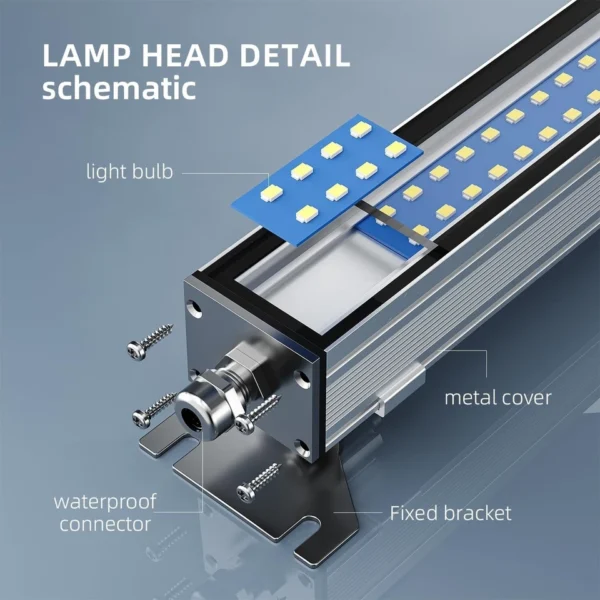 LAMP HEAD DETAIL
schematic

light bulb

metal cover

waterproof
connector

Fixed bracket