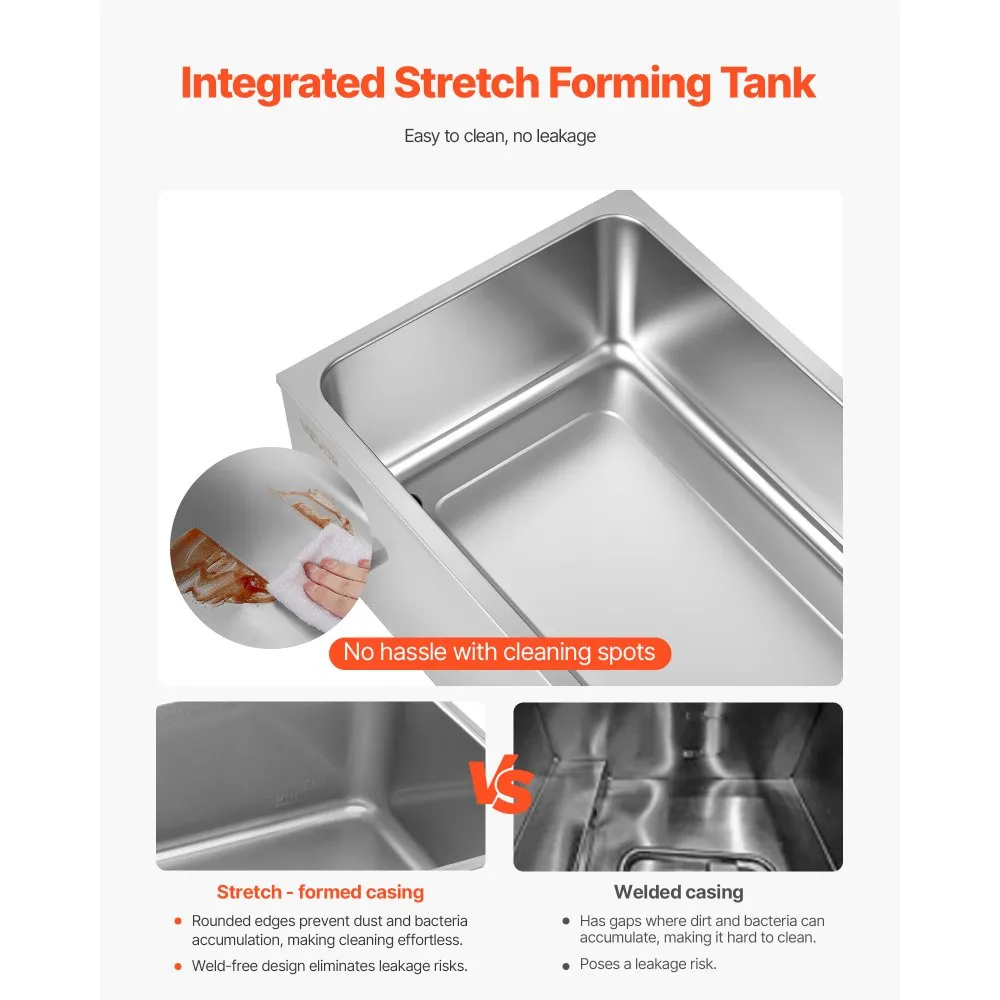 Integrated Stretch Forming Tank

Easy to clean, no leakage

No hassle with cleaning spots

VS

Stretch - formed casing

• Rounded edges prevent dust and bacteria accumulation, making cleaning effortless.

• Weld-free design eliminates leakage risks.

Welded casing

• Has gaps where dirt and bacteria can accumulate, making it hard to clean.

• Poses a leakage risk.